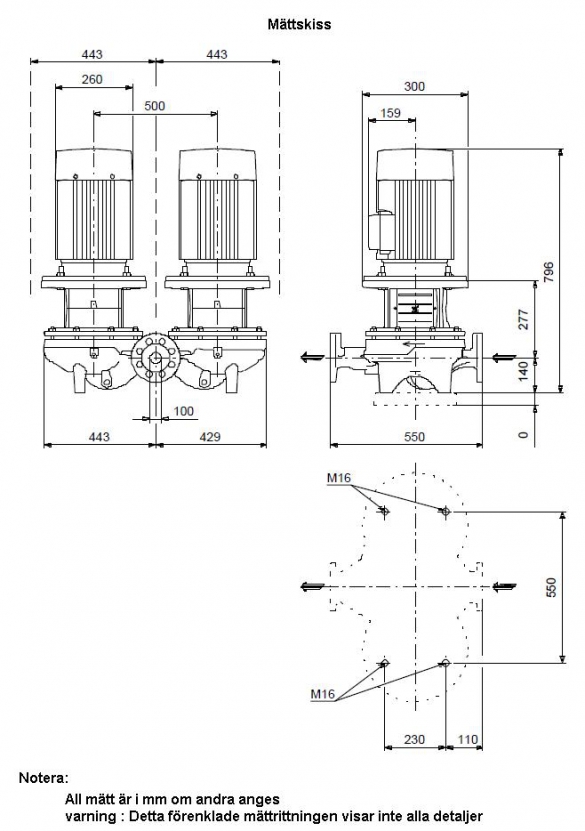 Mättskiss

443
443
260
500
100
443
429

300
159
796
277
140
0
550

M16
550
M16
230
110

Notera:

All mätt är i mm om andra anges
varning : Detta förenklade mättrittningen visar inte alla detaljer